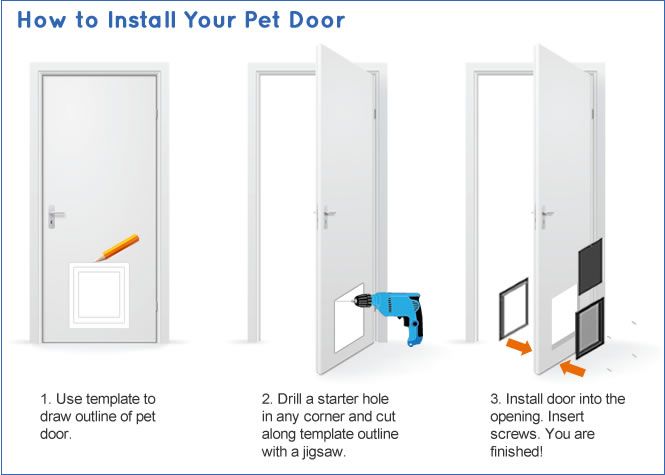 How to Install Your Pet Door

1. Use template to draw outline of pet door.

2. Drill a starter hole in any corner and cut along template outline with a jigsaw.

3. Install door into the opening. Insert screws. You are finished!