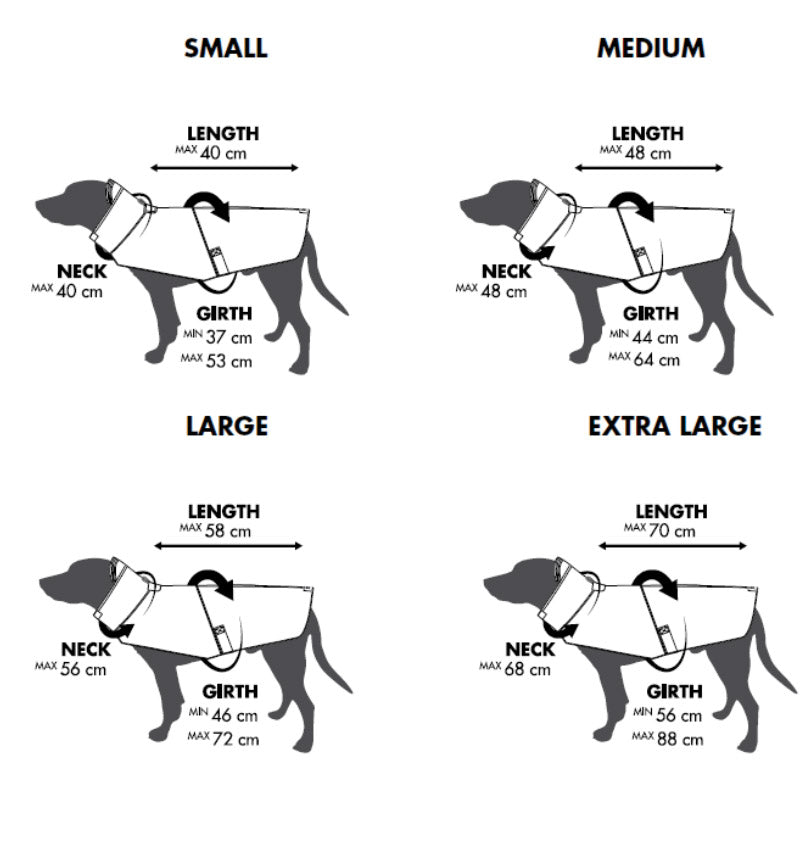 SMALL

LENGTH
MAX 40 cm

NECK
MAX 40 cm

GIRTH
MIN 37 cm
MAX 53 cm

MEDIUM

LENGTH
MAX 48 cm

NECK
MAX 48 cm

GIRTH
MIN 44 cm
MAX 64 cm

LARGE

LENGTH
MAX 58 cm

NECK
MAX 56 cm

GIRTH
MIN 46 cm
MAX 72 cm

EXTRA LARGE

LENGTH
MAX 70 cm

NECK
MAX 68 cm

GIRTH
MIN 56 cm
MAX 88 cm